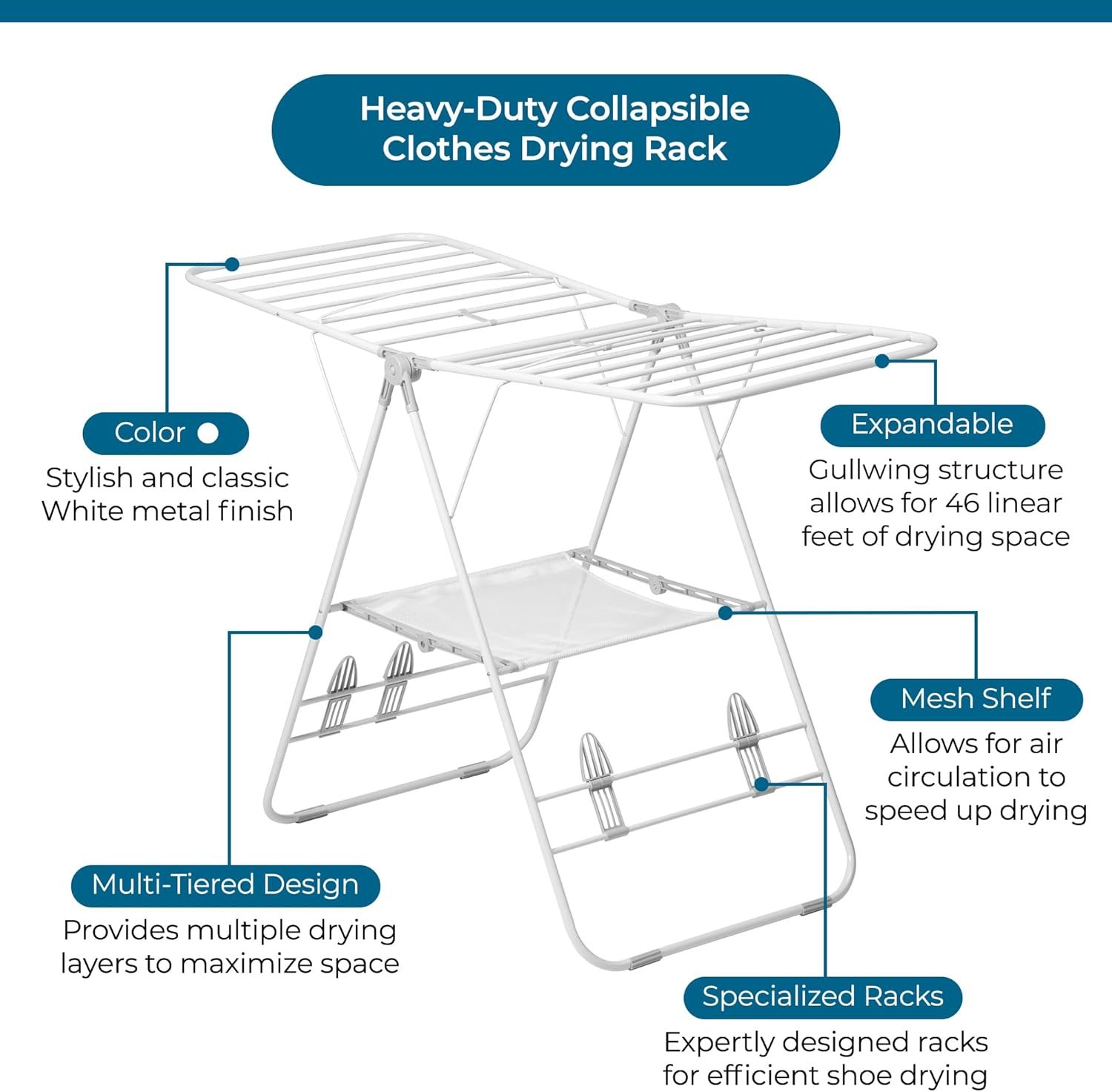 Heavy-Duty Collapsible Clothes Drying Rack

Color

Stylish and classic White metal finish

Expandable

Gullwing structure allows for 46 linear feet of drying space

Mesh Shelf

Allows for air circulation to speed up drying

Multi-Tiered Design

Provides multiple drying layers to maximize space

Specialized Racks

Expertly designed racks for efficient shoe drying